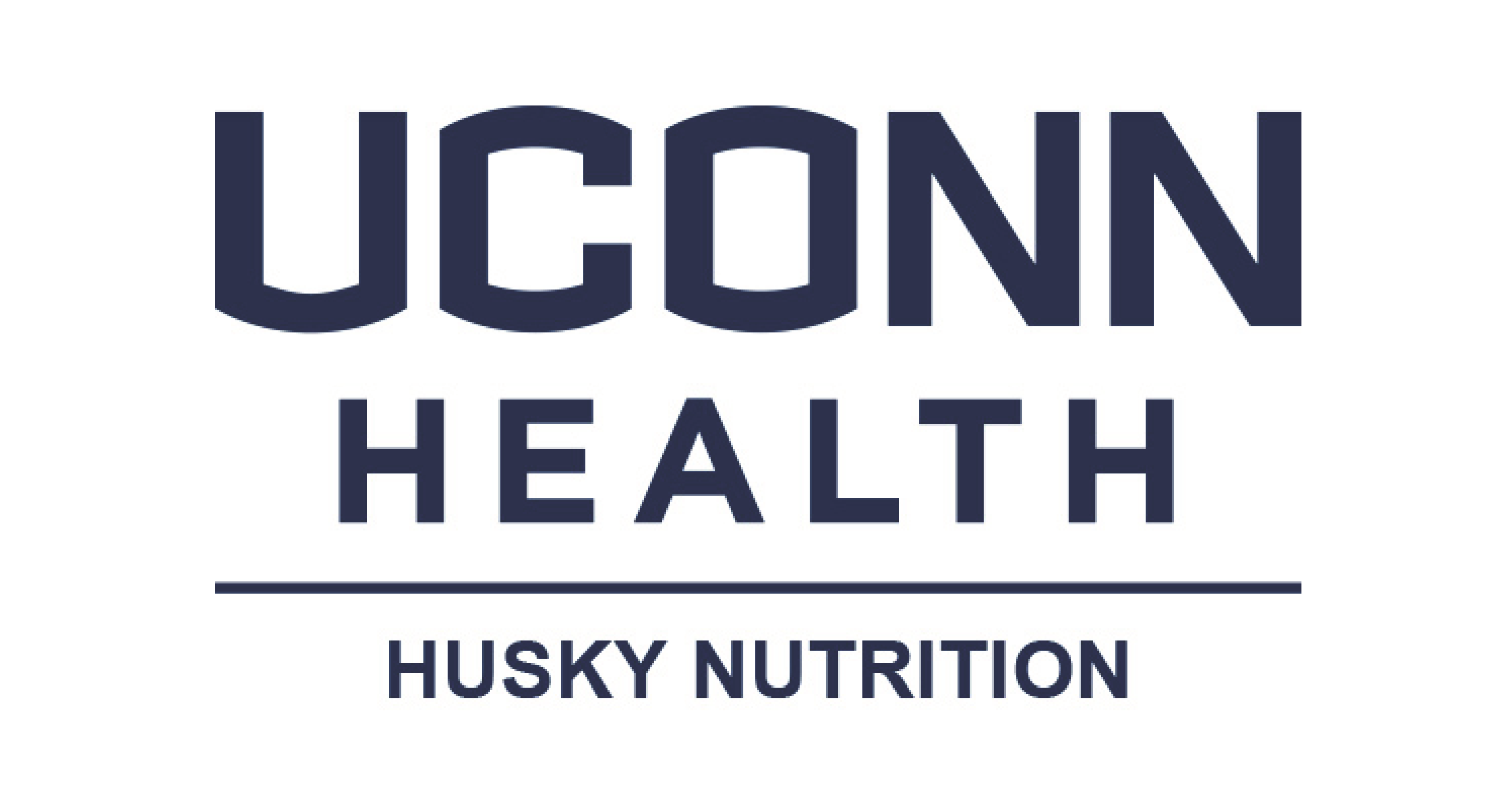 UCONN
HEALTH

HUSKY NUTRITION